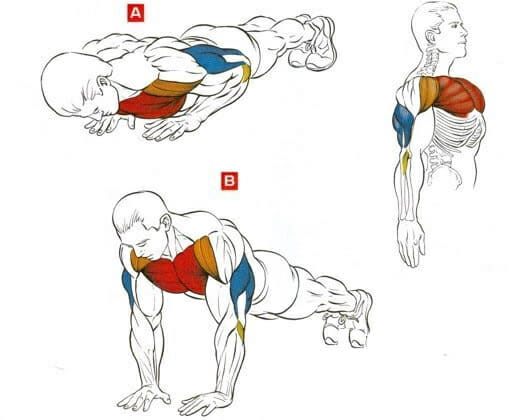 A

B